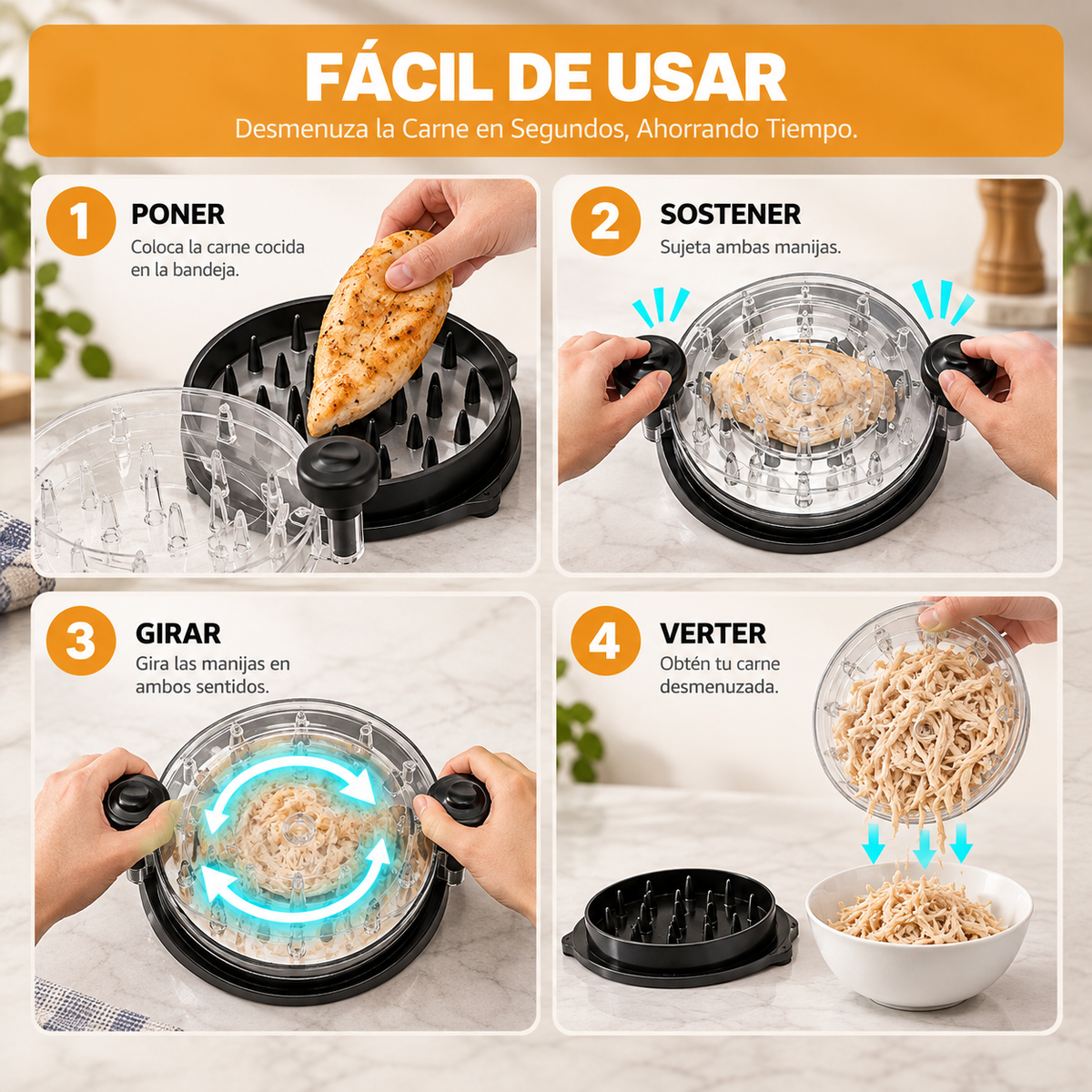 FÁCIL DE USAR
Desmenuza la Carne en Segundos, Ahorrando Tiempo.

1
PONER
Coloca la carne cocida en la bandeja.

2
SOSTENER
Sujeta ambas manijas.

3
GIRAR
Gira las manijas en ambos sentidos.

4
VERTER
Obtén tu carne desmenuzada.