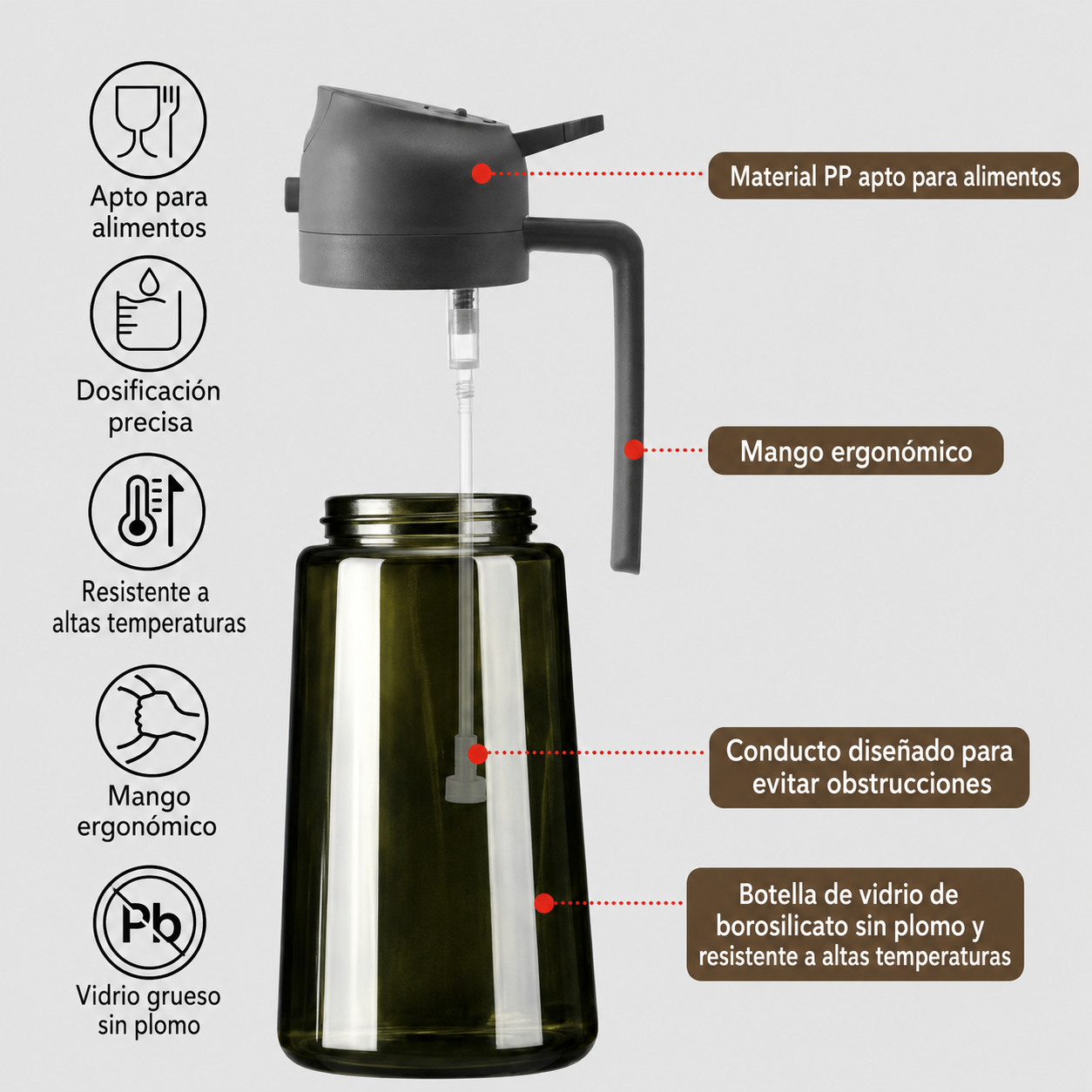 Apto para alimentos

Dosificación precisa

Resistente a altas temperaturas

Mango ergonómico

Pb

Vidrio grueso sin plomo

Material PP apto para alimentos

Mango ergonómico

Conducto diseñado para evitar obstrucciones

Botella de vidrio de borosilicato sin plomo y resistente a altas temperaturas